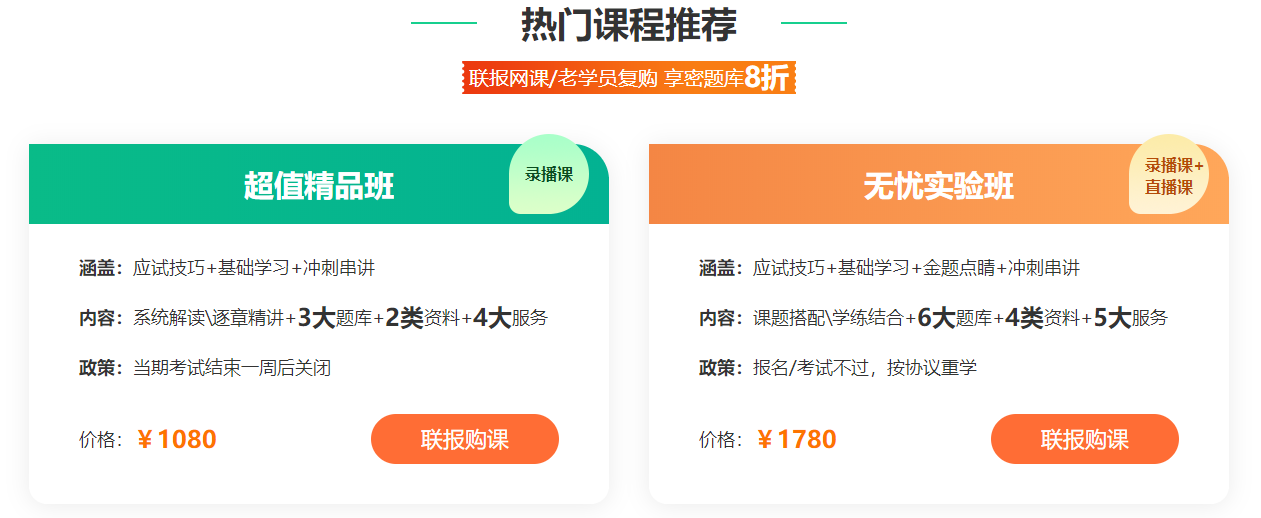 热门课程推荐

联报网课/老学员复购 享密题库8折

超值精品班

录播课

涵盖：应试技巧+基础学习+冲刺串讲

内容：系统解读\逐章精讲+3大题库+2类资料+4大服务

政策：当期考试结束一周后关闭

价格：￥1080

联报购课

无忧实验班

录播课+直播课

涵盖：应试技巧+基础学习+金题点睛+冲刺串讲

内容：课题搭配\学练结合+6大题库+4类资料+5大服务

政策：报名/考试不过，按协议重学

价格：￥1780

联报购课