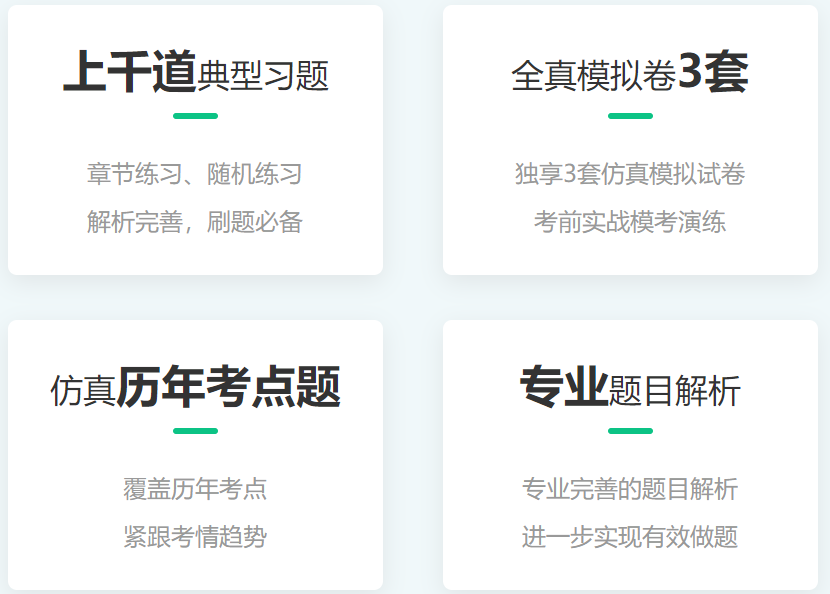 上千道典型习题

章节练习、随机练习
解析完善，刷题必备

全真模拟卷3套

独享3套仿真模拟试卷
考前实战模考演练

仿真历年考点题

覆盖历年考点
紧跟考情趋势

专业题目解析

专业完善的题目解析
进一步实现有效做题