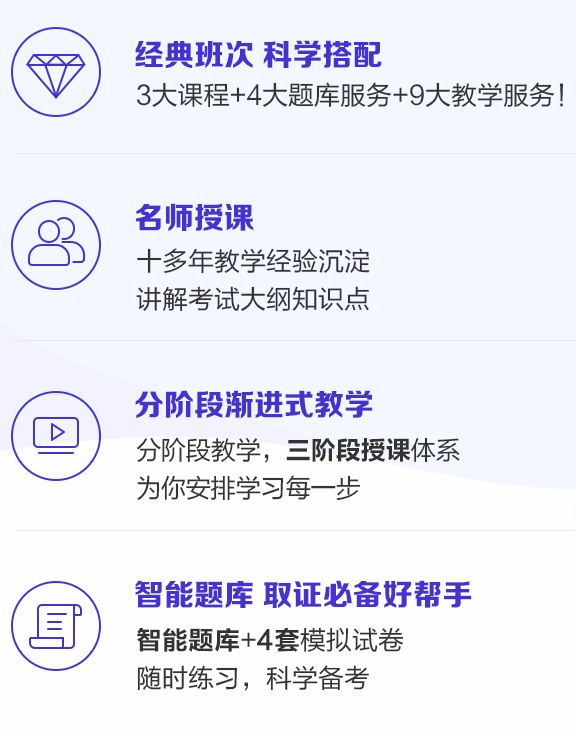 经典班次 科学搭配

3大课程+4大题库服务+9大教学服务！

名师授课

十多年教学经验沉淀
讲解考试大纲知识点

分阶段渐进式教学

分阶段教学，三阶段授课体系
为你安排学习每一步

智能题库 取证必备好帮手

智能题库+4套模拟试卷
随时练习，科学备考