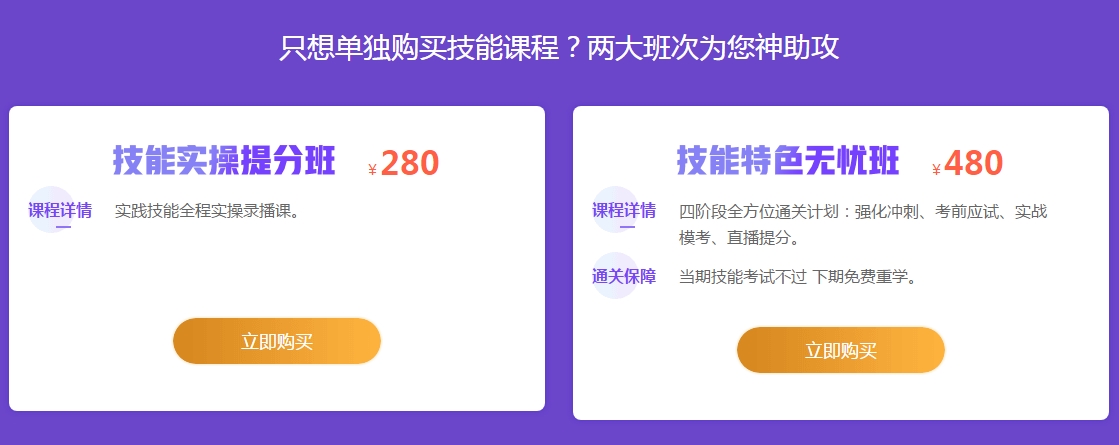 只想单独购买技能课程？两大班次为您神助攻

技能实操提分班 ￥280

课程详情 实践技能全程实操录播课。

立即购买

技能特色无忧班 ￥480

课程详情 四阶段全方位通关计划：强化冲刺、考前应试、实战模考、直播提分。

通关保障 当期技能考试不过 下期免费重学。

立即购买