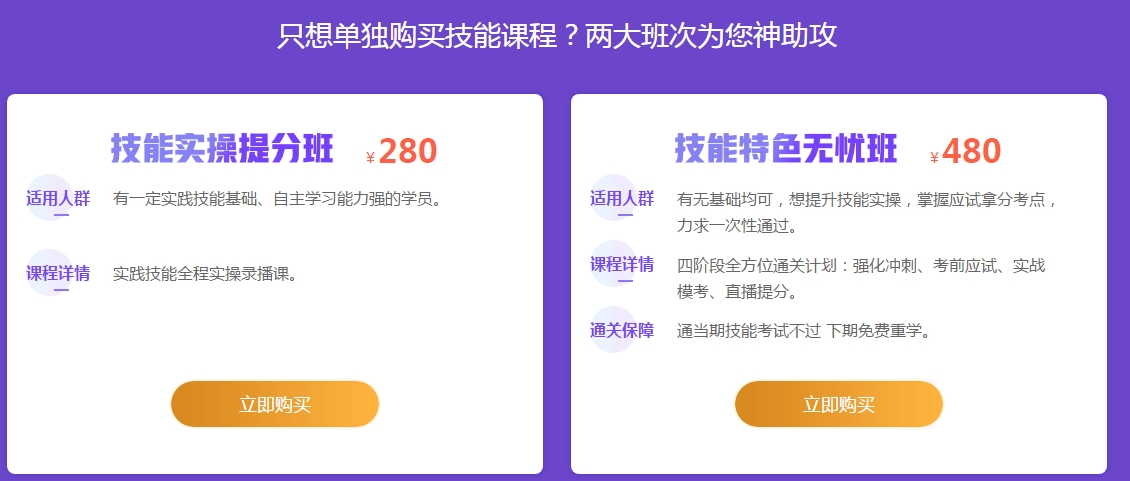 只想单独购买技能课程？两大班次为您神助攻

技能实操提分班 ¥280

适用人群
有一定实践技能基础、自主学习能力强的学员。

课程详情
实践技能全程实操录播课。

立即购买

技能特色无忧班 ¥480

适用人群
有无基础均可，想提升技能实操，掌握应试拿分考点，力求一次性通过。

课程详情
四阶段全方位通关计划：强化冲刺、考前应试、实战模考、直播提分。

通关保障
通当期技能考试不过 下期免费重学。

立即购买