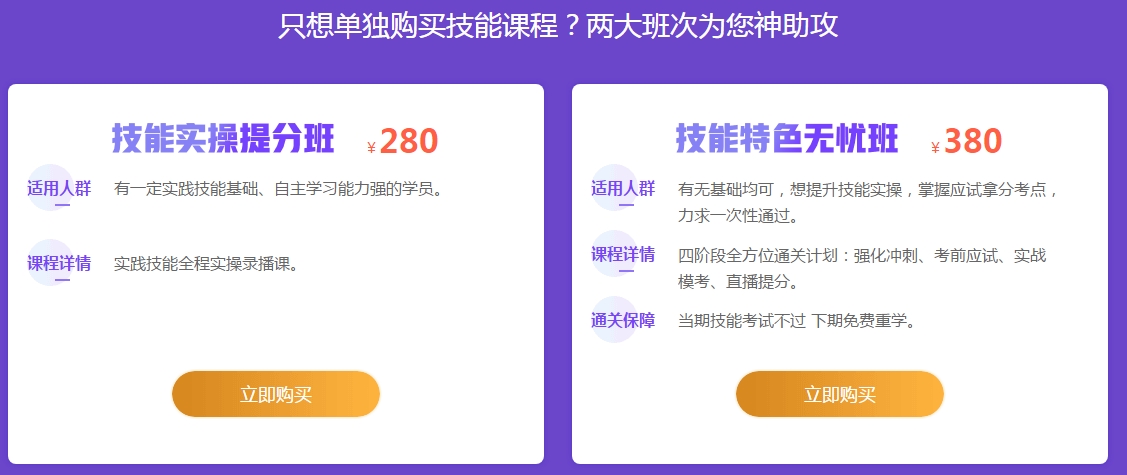 只想单独购买技能课程？两大班次为您神助攻

技能实操提分班 ¥280

适用人群 有一定实践技能基础、自主学习能力强的学员。

课程详情 实践技能全程实操录播课。

立即购买

技能特色无忧班 ¥380

适用人群 有无基础均可，想提升技能实操，掌握应试拿分考点，力求一次性通过。

课程详情 四阶段全方位通关计划：强化冲刺、考前应试、实战模考、直播提分。

通关保障 当期技能考试不过 下期免费重学。

立即购买