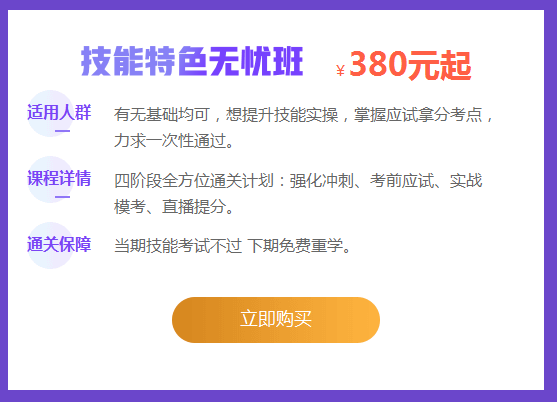 技能特色无忧班 ¥380元起

适用人群 有无基础均可，想提升技能实操，掌握应试拿分考点，力求一次性通过。

课程详情 四阶段全方位通关计划：强化冲刺、考前应试、实战模考、直播提分。

通关保障 当期技能考试不过 下期免费重学。

立即购买