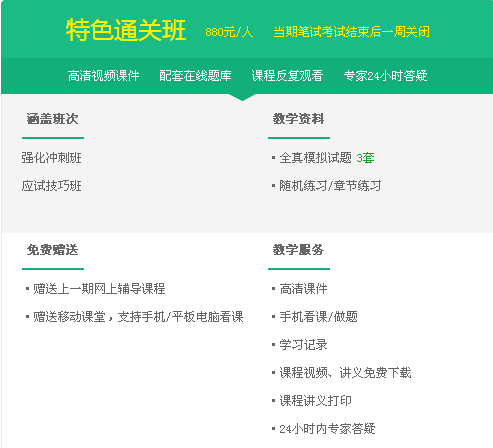 特色通关班 880元/人 当期笔试考试结束后一周关闭

高清视频课件 配套在线题库 课程反复观看 专家24小时答疑

涵盖班次

强化冲刺班

应试技巧班

教学资料

▪ 全真模拟试题 3套

▪ 随机练习/章节练习

免费赠送

▪ 赠送上一期网上辅导课程

▪ 赠送移动课堂，支持手机/平板电脑看课

教学服务

▪ 高清课件

▪ 手机看课/做题

▪ 学习记录

▪ 课程视频、讲义免费下载

▪ 课程讲义打印

▪ 24小时内专家答疑