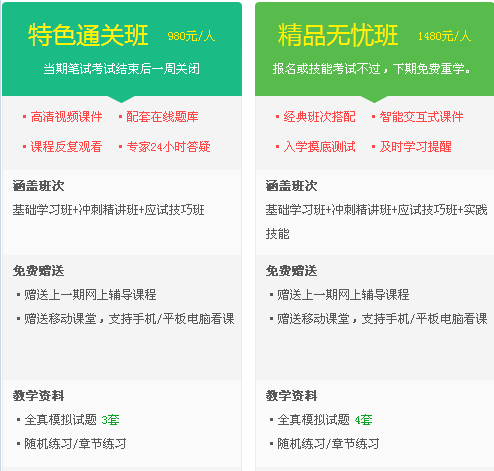 特色通关班 980元/人

当期笔试考试结束后一周关闭

▪ 高清视频课件 ▪ 配套在线题库

▪ 课程反复观看 ▪ 专家24小时答疑

涵盖班次

基础学习班+冲刺精讲班+应试技巧班

免费赠送

▪ 赠送上一期网上辅导课程

▪ 赠送移动课堂，支持手机/平板电脑看课

教学资料

▪ 全真模拟试题 3套

▪ 随机练习/章节练习

精品无忧班 1480元/人

报名或技能考试不过，下期免费重学。

▪ 经典班次搭配 ▪ 智能交互式课件

▪ 入学摸底测试 ▪ 及时学习提醒

涵盖班次

基础学习班+冲刺精讲班+应试技巧班+实践技能

免费赠送

▪ 赠送上一期网上辅导课程

▪ 赠送移动课堂，支持手机/平板电脑看课

教学资料

▪ 全真模拟试题 4套

▪ 随机练习/章节练习